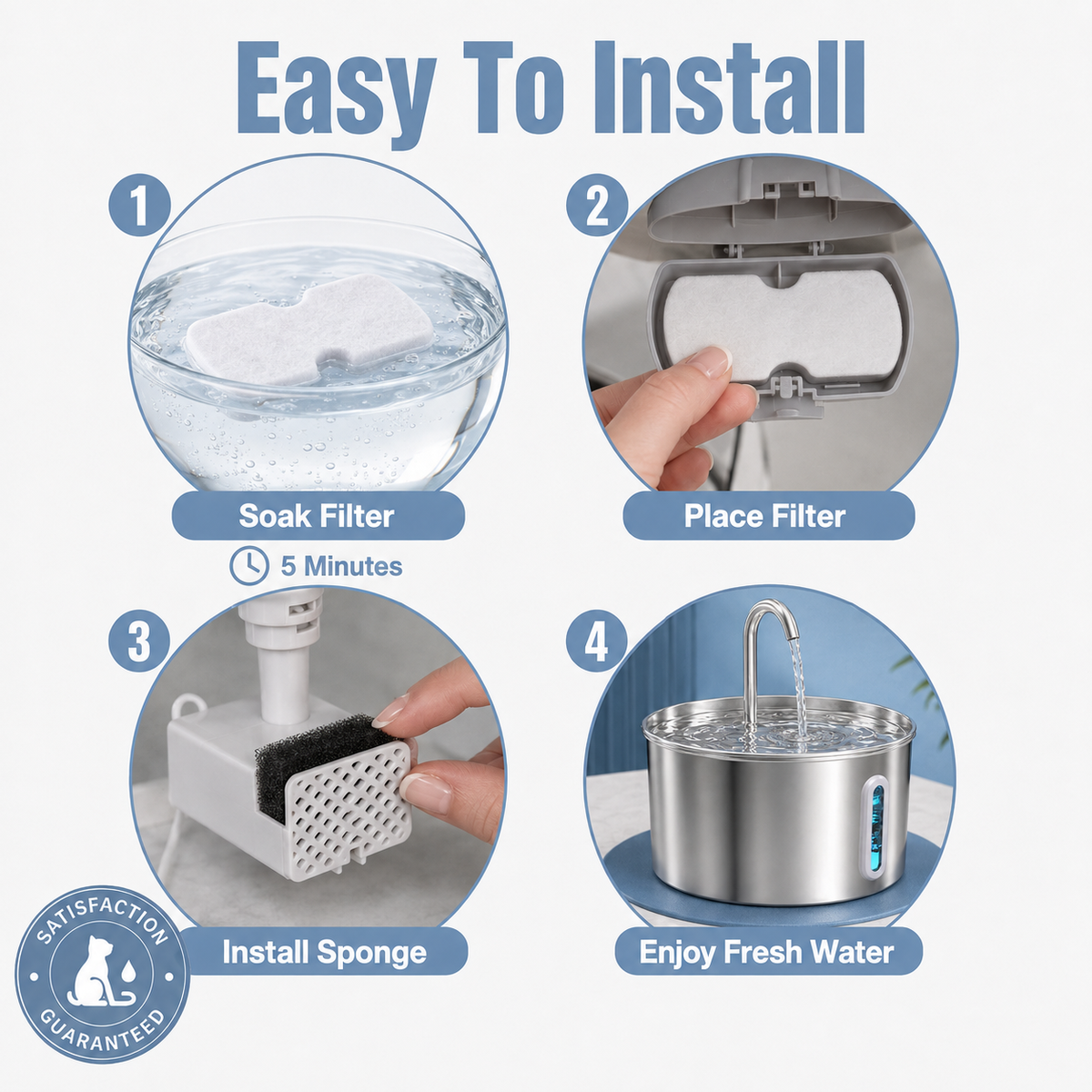 Easy To Install

1

Soak Filter

5 Minutes

2

Place Filter

3

Install Sponge

4

Enjoy Fresh Water

SATISFACTION GUARANTEED